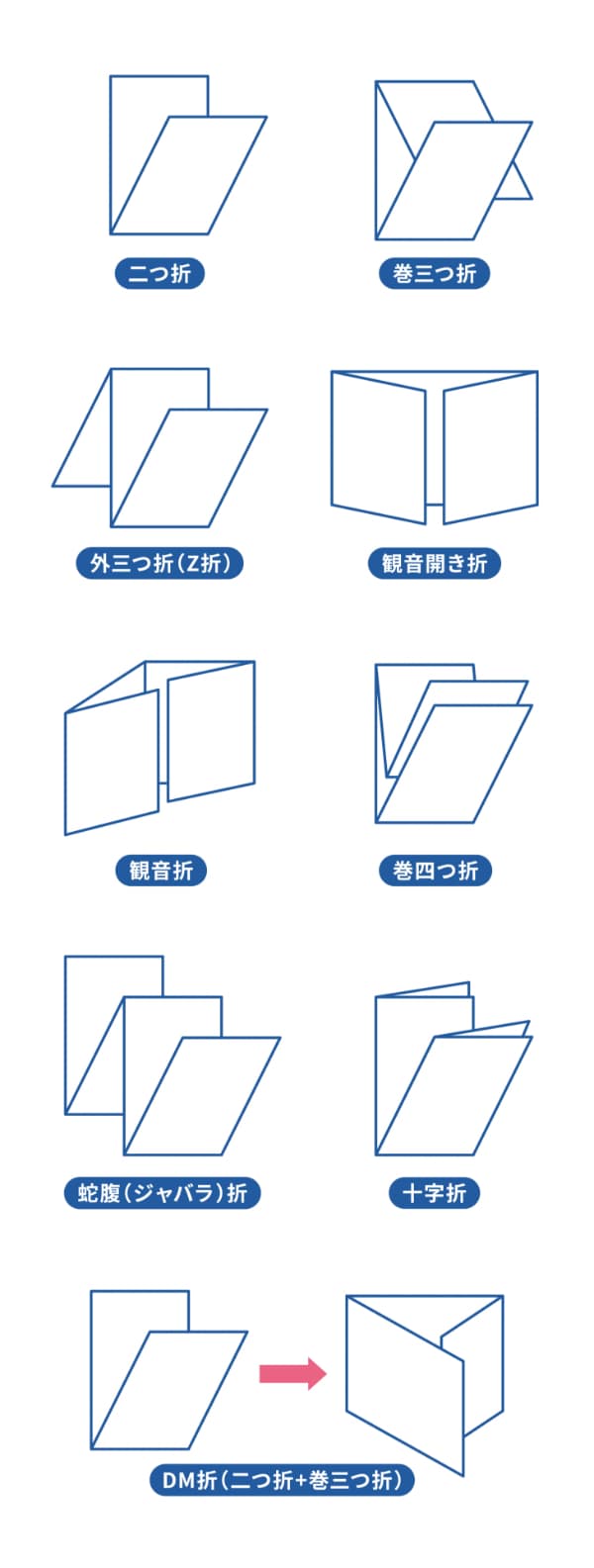 二つ折

巻三つ折

外三つ折（Z折）

観音開き折

観音折

巻四つ折

蛇腹（ジャバラ）折

十字折

DM折（二つ折+巻三つ折）