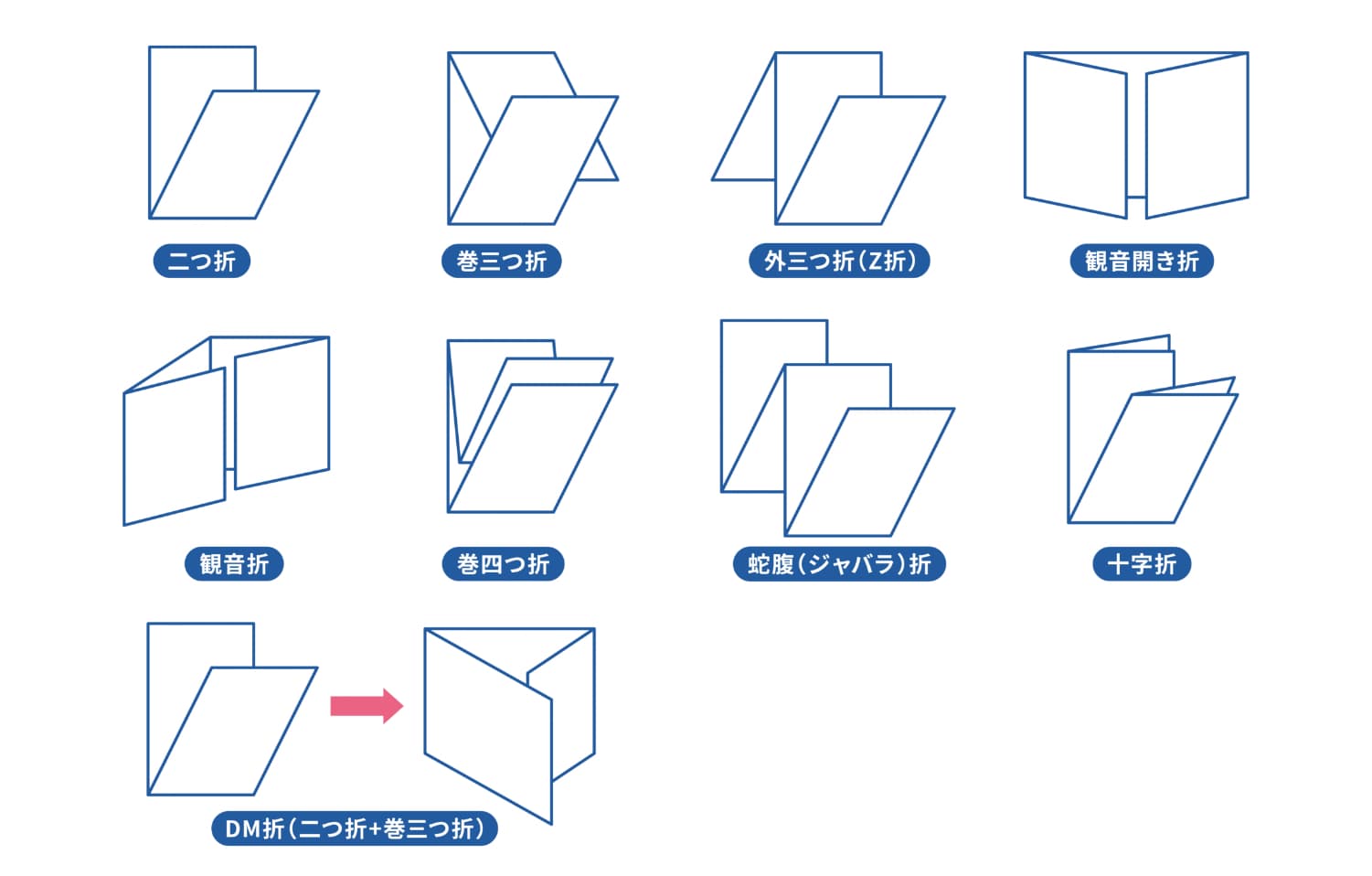 二つ折

巻三つ折

外三つ折（Z折）

観音開き折

観音折

巻四つ折

蛇腹（ジャバラ）折

十字折

DM折（二つ折+巻三つ折）